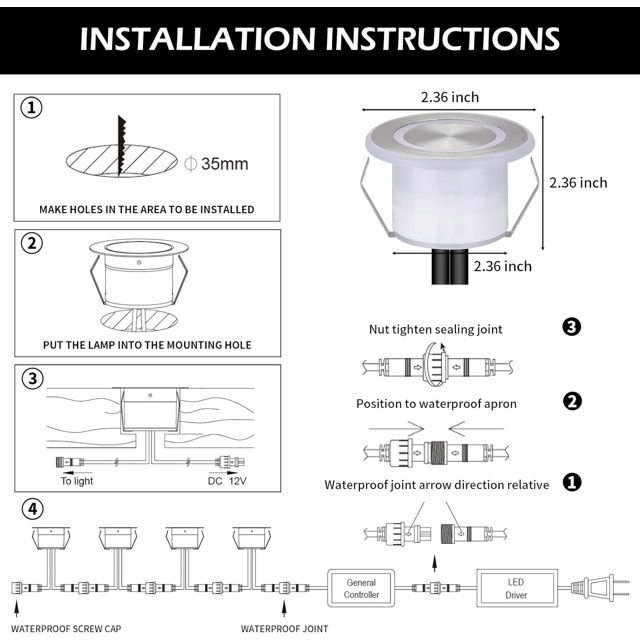 INSTALLATION INSTRUCTIONS

①

$\phi$ 35mm

MAKE HOLES IN THE AREA TO BE INSTALLED

②

PUT THE LAMP INTO THE MOUNTING HOLE

③

To light

DC 12V

④

WATERPROOF SCREW CAP

WATERPROOF JOINT

General Controller

LED Driver

2.36 inch

2.36 inch

2.36 inch

Nut tighten sealing joint ❸

Position to waterproof apron ❷

Waterproof joint arrow direction relative ❶